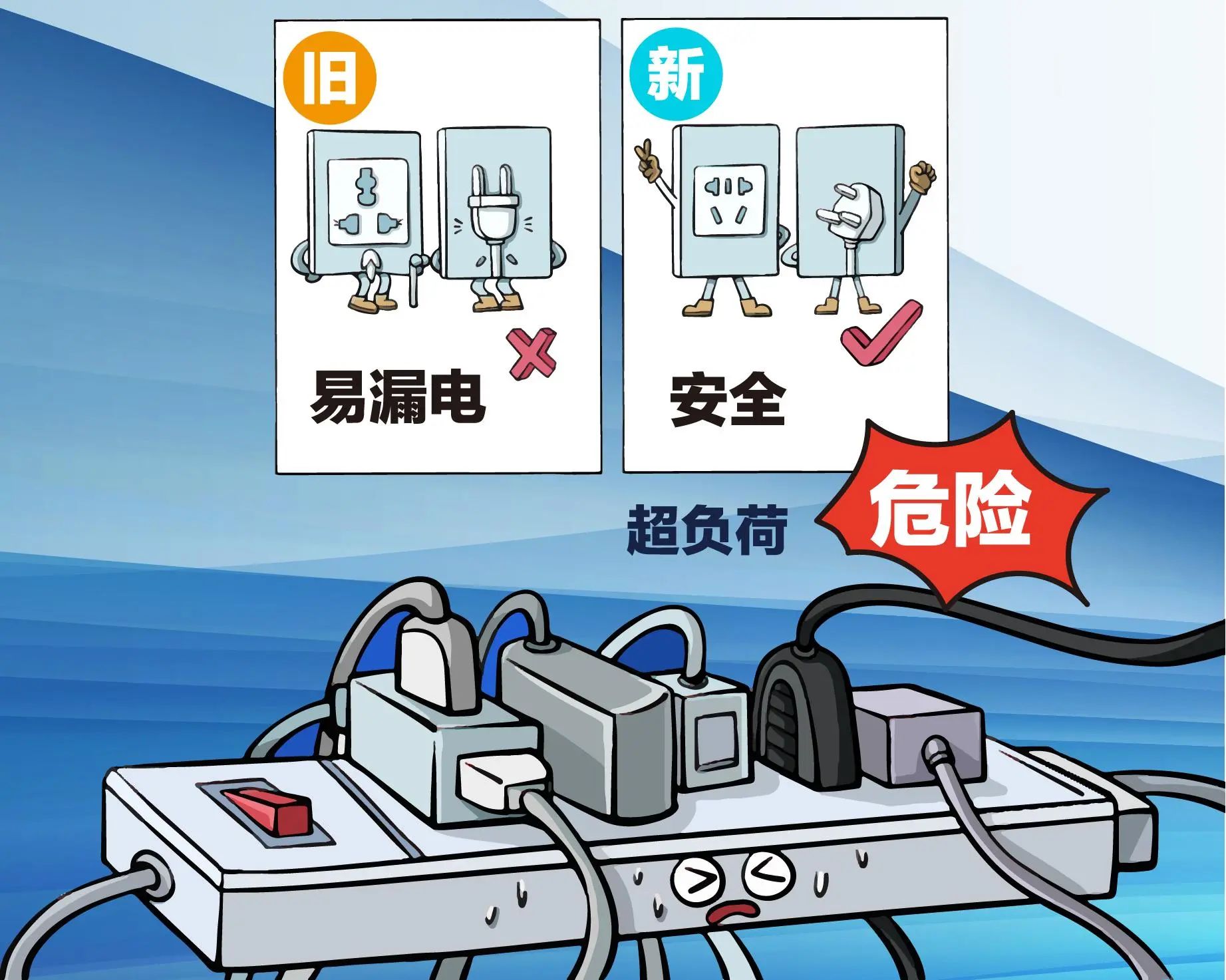 旧

易漏电

新

安全

超负荷

危险